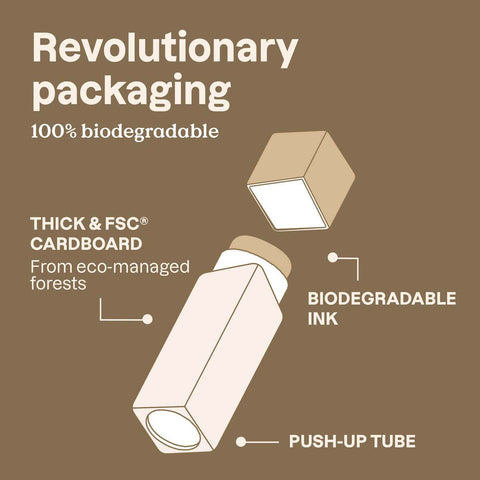 Revolutionary packaging
100% biodegradable

THICK & FSC® CARDBOARD
From eco-managed forests

BIODEGRADABLE INK

PUSH-UP TUBE