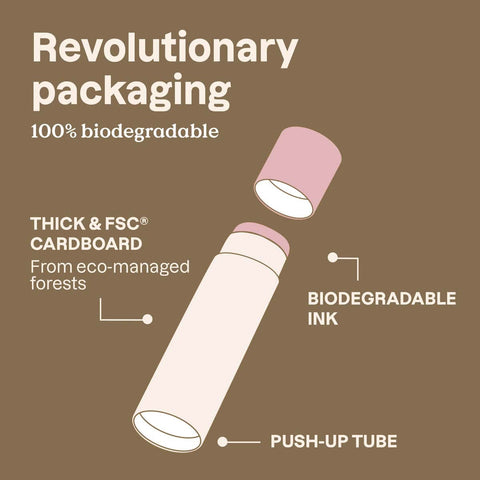 Revolutionary packaging

100% biodegradable

THICK & FSC® CARDBOARD

From eco-managed forests

BIODEGRADABLE INK

PUSH-UP TUBE