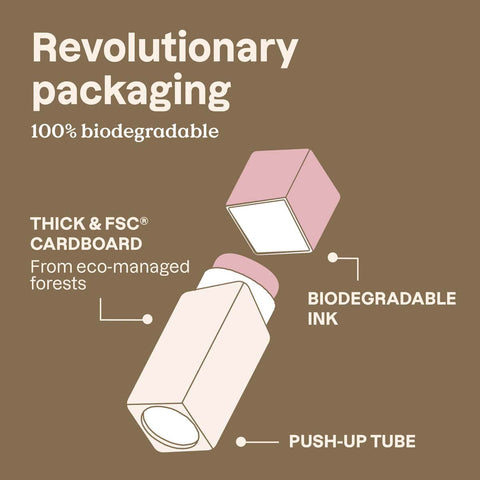 Revolutionary packaging

100% biodegradable

THICK & FSC®
CARDBOARD

From eco-managed forests

BIODEGRADABLE
INK

PUSH-UP TUBE