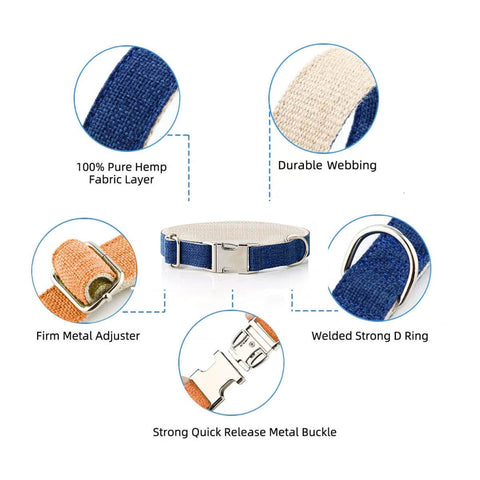 100% Pure Hemp Fabric Layer

Durable Webbing

Firm Metal Adjuster

Welded Strong D Ring

Strong Quick Release Metal Buckle