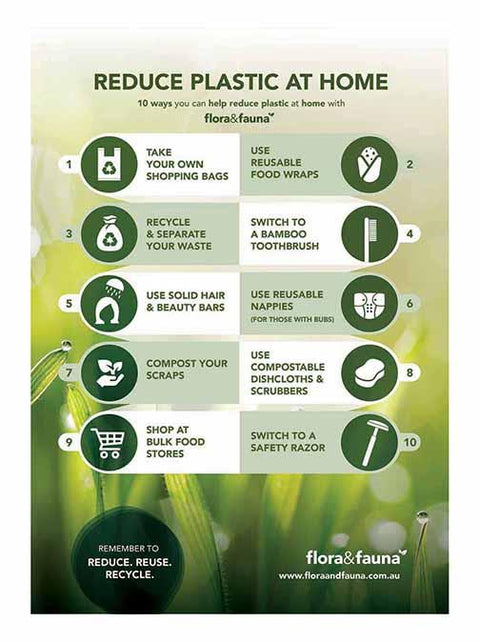 REDUCE PLASTIC AT HOME

10 ways you can help reduce plastic at home with flora&fauna

1 TAKE YOUR OWN SHOPPING BAGS

USE REUSABLE FOOD WRAPS 2

3 RECYCLE & SEPARATE YOUR WASTE

SWITCH TO A BAMBOO TOOTHBRUSH 4

5 USE SOLID HAIR & BEAUTY BARS

USE REUSABLE NAPPIES (FOR THOSE WITH BUBS) 6

7 COMPOST YOUR SCRAPS

USE COMPOSTABLE DISHCLOTHS & SCRUBBERS 8

9 SHOP AT BULK FOOD STORES

SWITCH TO A SAFETY RAZOR 10

REMEMBER TO REDUCE. REUSE. RECYCLE.

flora&fauna
www.floraandfauna.com.au