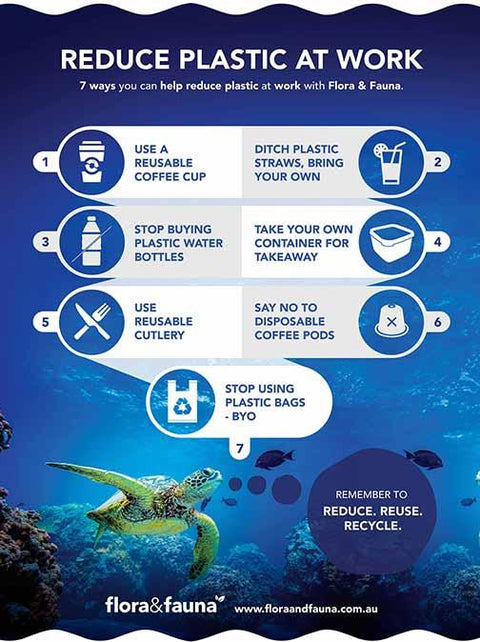 REDUCE PLASTIC AT WORK

7 ways you can help reduce plastic at work with Flora & Fauna.

1 USE A REUSABLE COFFEE CUP

DITCH PLASTIC STRAWS, BRING YOUR OWN 2

3 STOP BUYING PLASTIC WATER BOTTLES

TAKE YOUR OWN CONTAINER FOR TAKEAWAY 4

5 USE REUSABLE CUTLERY

SAY NO TO DISPOSABLE COFFEE PODS 6

STOP USING PLASTIC BAGS - BYO

7

REMEMBER TO REDUCE. REUSE. RECYCLE.

flora&fauna www.floraandfauna.com.au